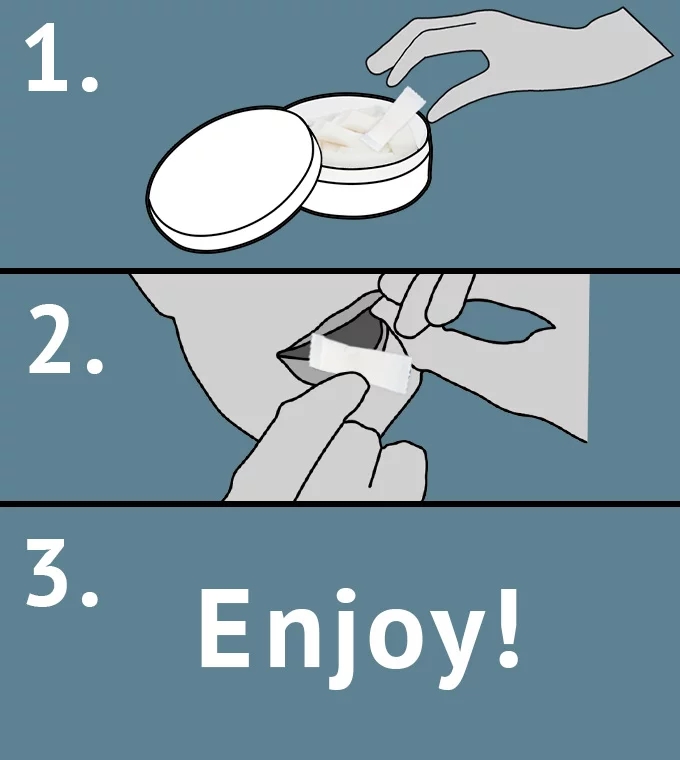 1.

2.

3.

Enjoy!